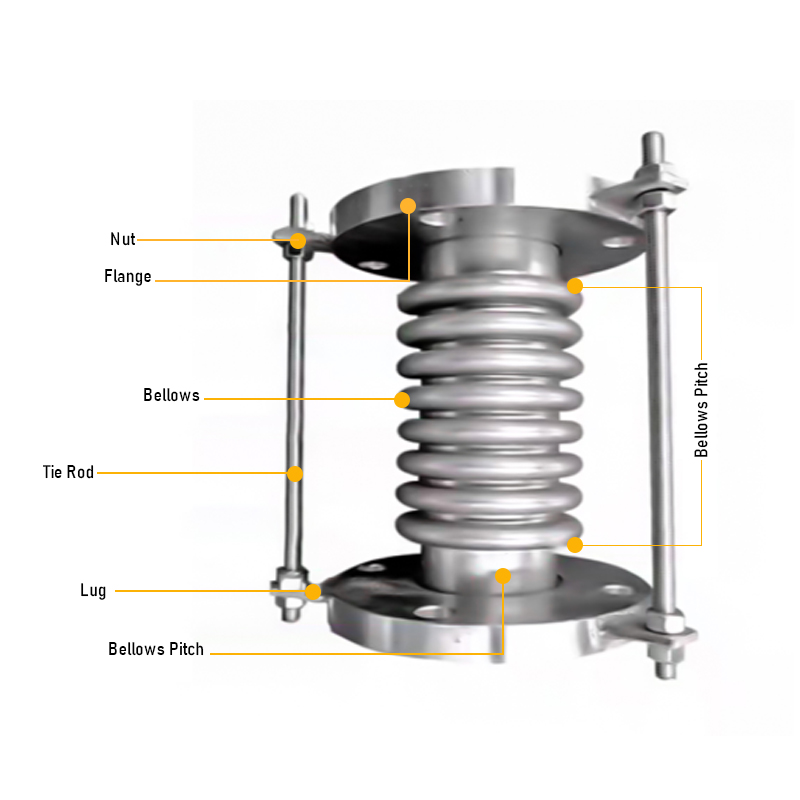 Nut
Flange
Bellows
Tie Rod
Lug
Bellows Pitch
Bellows Pitch